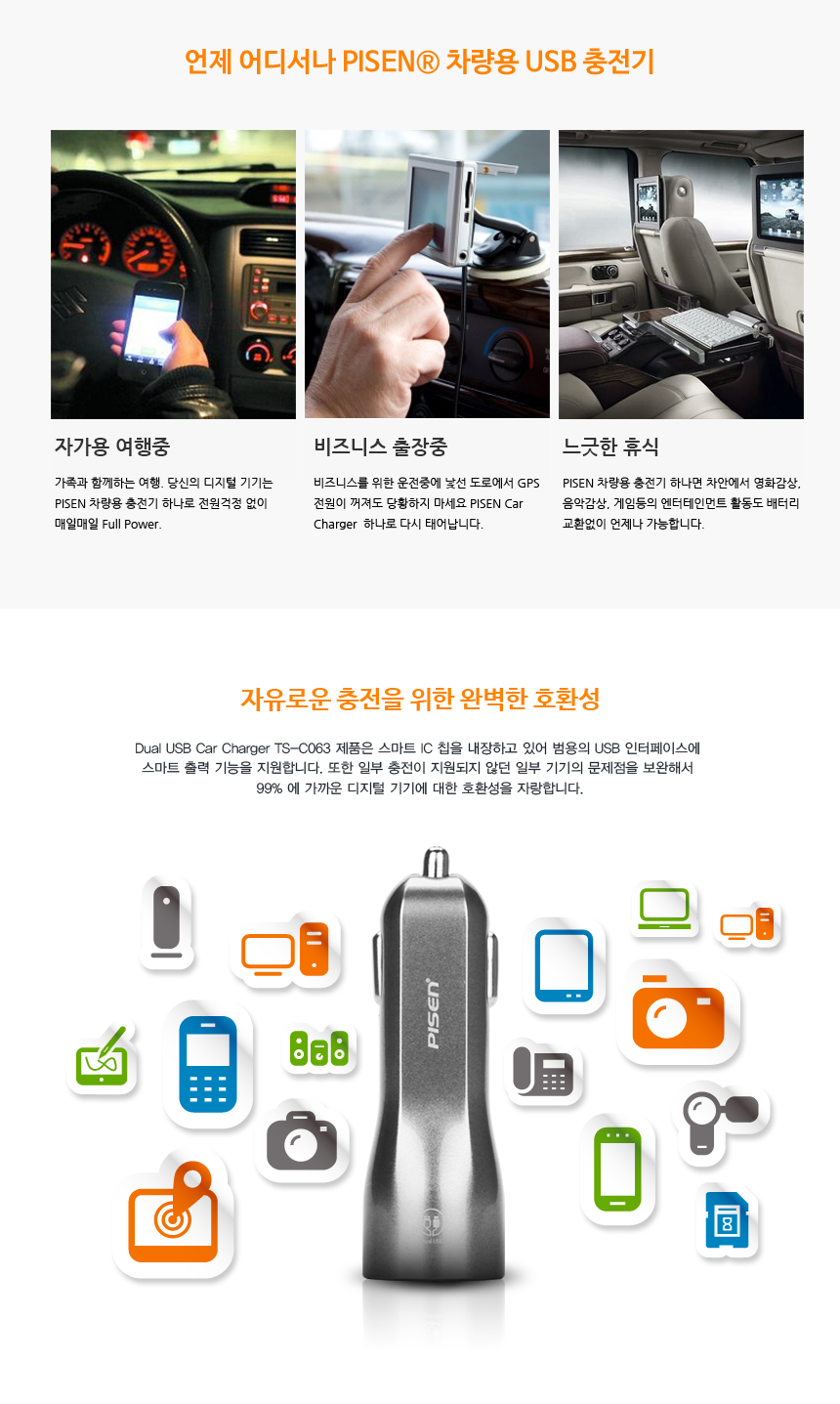 언제 어디서나 PISEN® 차량용 USB 충전기

자가용 여행중

가족과 함께하는 여행. 당신의 디지털 기기는 PISEN 차량용 충전기 하나로 전원걱정 없이 매일매일 Full Power.

비즈니스 출장중

비즈니스를 위한 운전중에 낯선 도로에서 GPS 전원이 꺼져도 당황하지 마세요 PISEN Car Charger 하나로 다시 태어납니다.

느긋한 휴식

PISEN 차량용 충전기 하나면 차안에서 영화감상, 음악감상, 게임등의 엔터테인먼트 활동도 배터리 교환없이 언제나 가능합니다.

자유로운 충전을 위한 완벽한 호환성

Dual USB Car Charger TS-C063 제품은 스마트 IC 칩을 내장하고 있어 범용의 USB 인터페이스에 스마트 출력 기능을 지원합니다. 또한 일부 충전이 지원되지 않던 일부 기기의 문제점을 보완해서 99% 에 가까운 디지털 기기에 대한 호환성을 자랑합니다.

PISEN